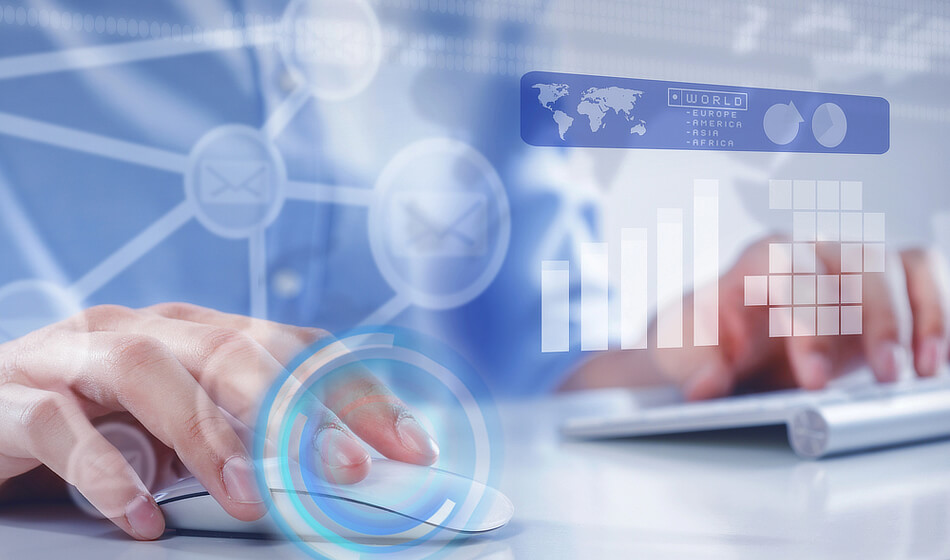 WORLD
-EUROPE
-AMERICA
-ASIA
-AFRICA